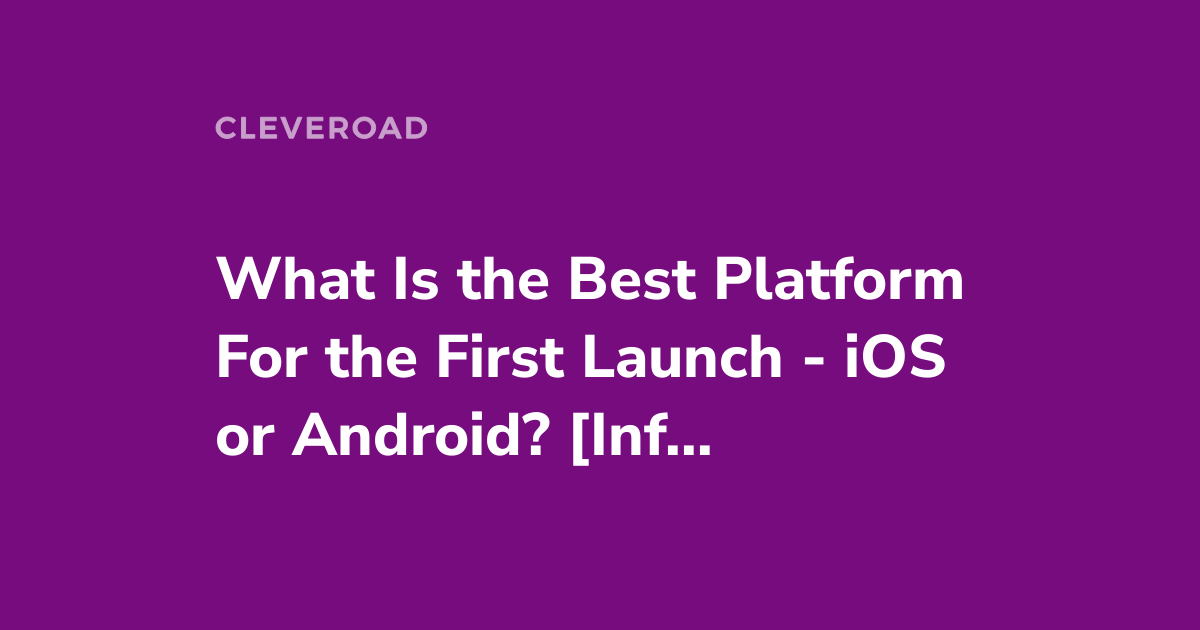 CLEVEROAD

What Is the Best Platform For the First Launch - iOS or Android? [Inf...