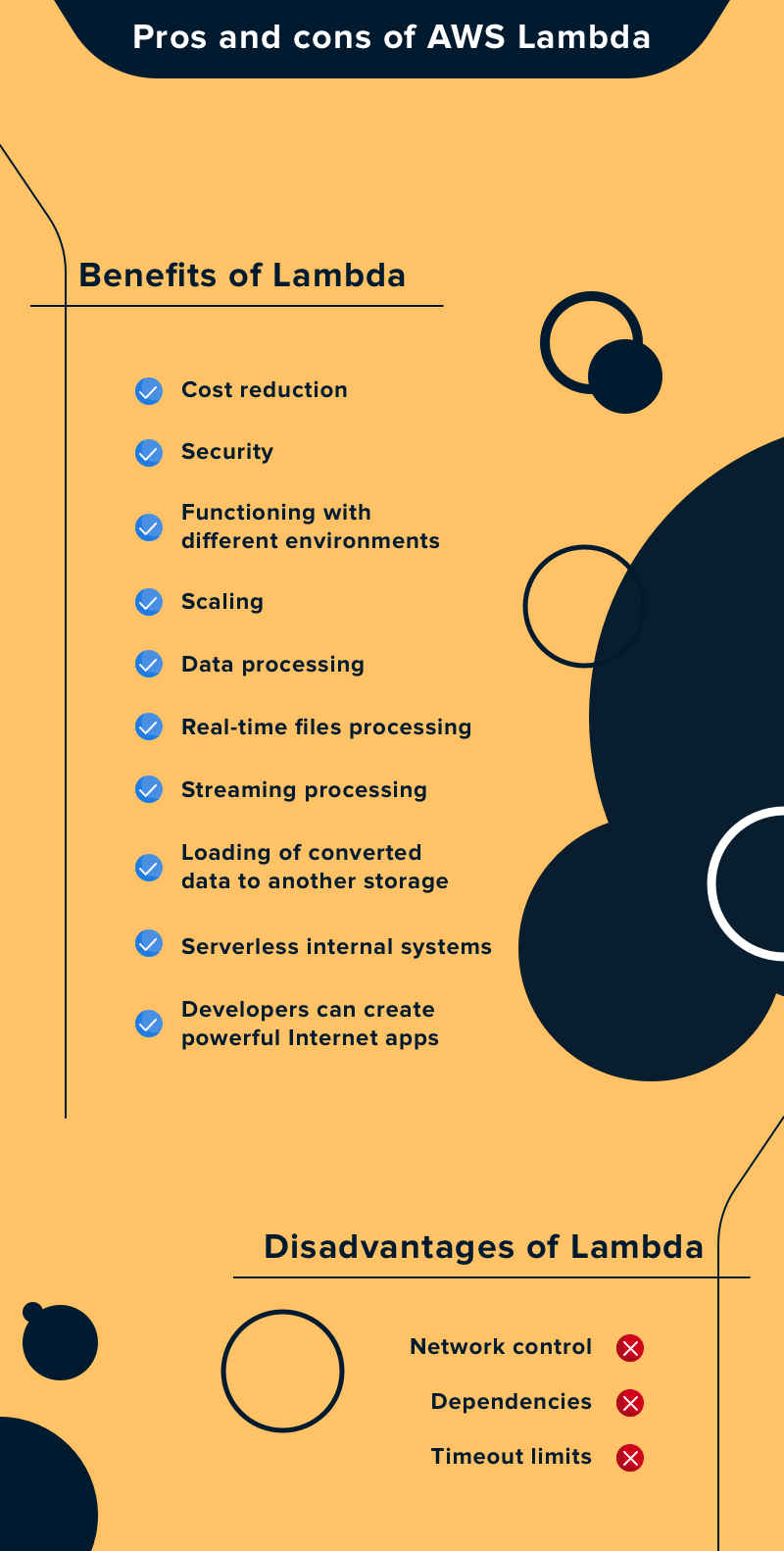 Pros and cons of AWS Lambda

Benefits of Lambda

Cost reduction

Security

Functioning with different environments

Scaling

Data processing

Real-time files processing

Streaming processing

Loading of converted data to another storage

Serverless internal systems

Developers can create powerful Internet apps

Disadvantages of Lambda

Network control

Dependencies

Timeout limits