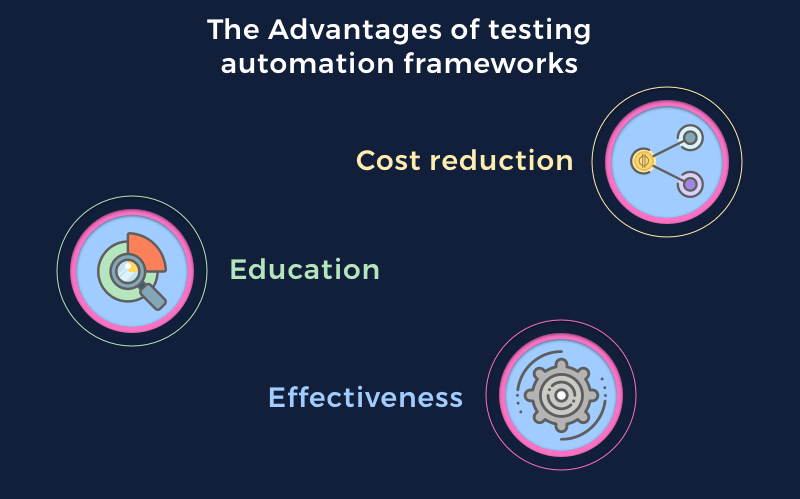 The Advantages of testing automation frameworks

Cost reduction

Education

Effectiveness